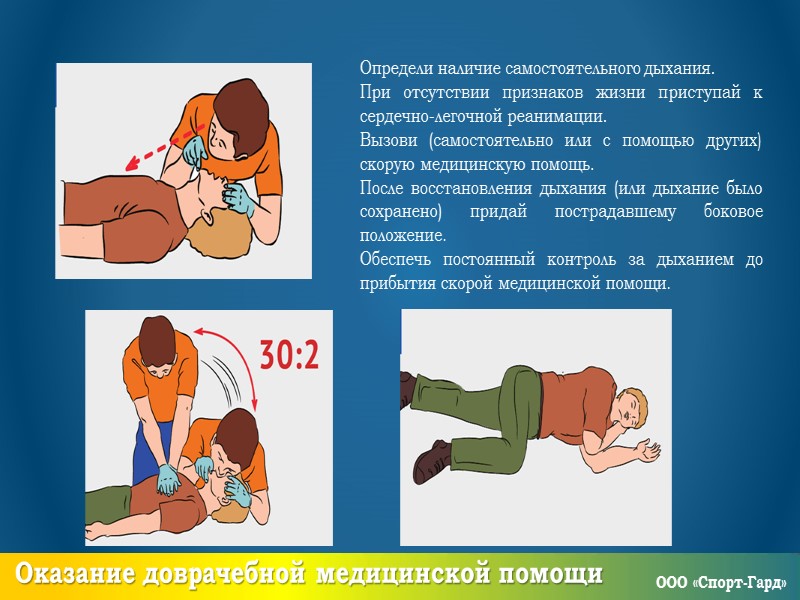 Определи наличие самостоятельного дыхания.

При отсутствии признаков жизни приступай к сердечно-легочной реанимации.

Вызови (самостоятельно или с помощью других) скорую медицинскую помощь.

После восстановления дыхания (или дыхание было сохранено) придай пострадавшему боковое положение.

Обеспечь постоянный контроль за дыханием до прибытия скорой медицинской помощи.

30:2

Оказание доврачебной медицинской помощи

ООО «Спорт-Гард»