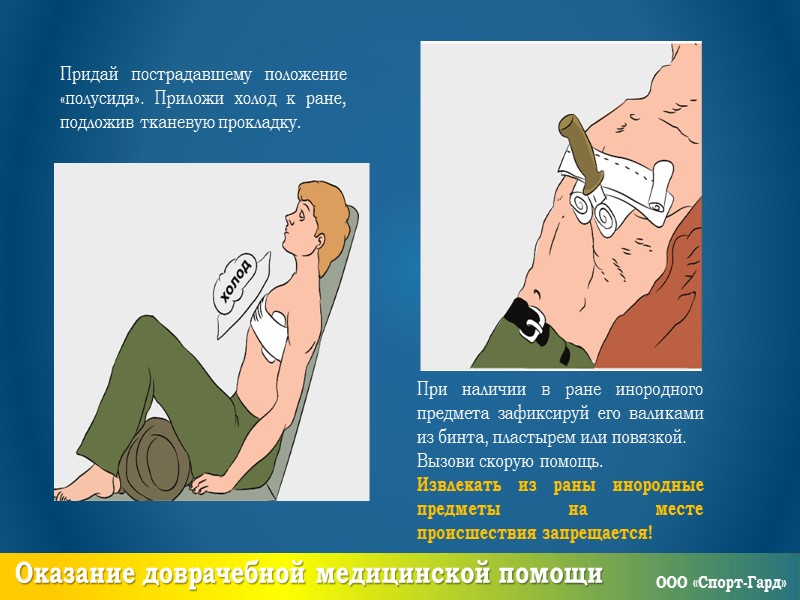 Придай пострадавшему положение «полусидя». Приложи холод к ране, подложив тканевую прокладку.

холод

При наличии в ране инородного предмета зафиксируй его валиками из бинта, пластырем или повязкой. Вызови скорую помощь.

Извлекать из раны инородные предметы на месте происшествия запрещается!

Оказание доврачебной медицинской помощи

ООО «Спорт-Гард»