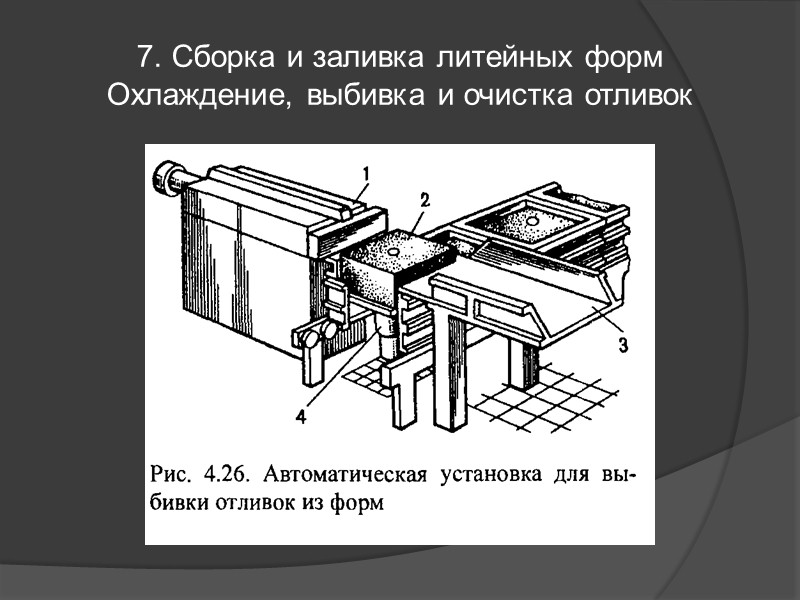 7. Сборка и заливка литейных форм
Охлаждение, выбивка и очистка отливок

1
2
3
4

Рис. 4.26. Автоматическая установка для выбивки отливок из форм