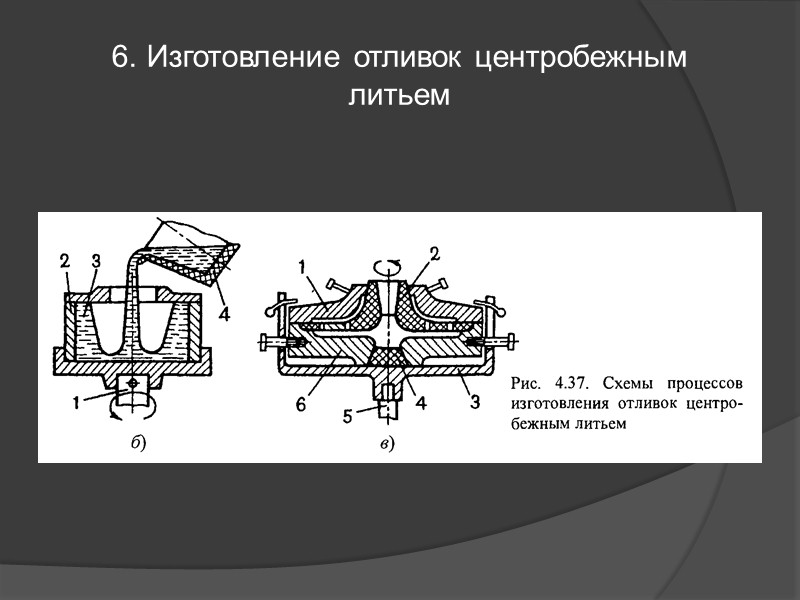 6. Изготовление отливок центробежным литьем

2 3 4 1 б)

1 2 6 5 4 3 в)

Рис. 4.37. Схемы процессов изготовления отливок центробежным литьем