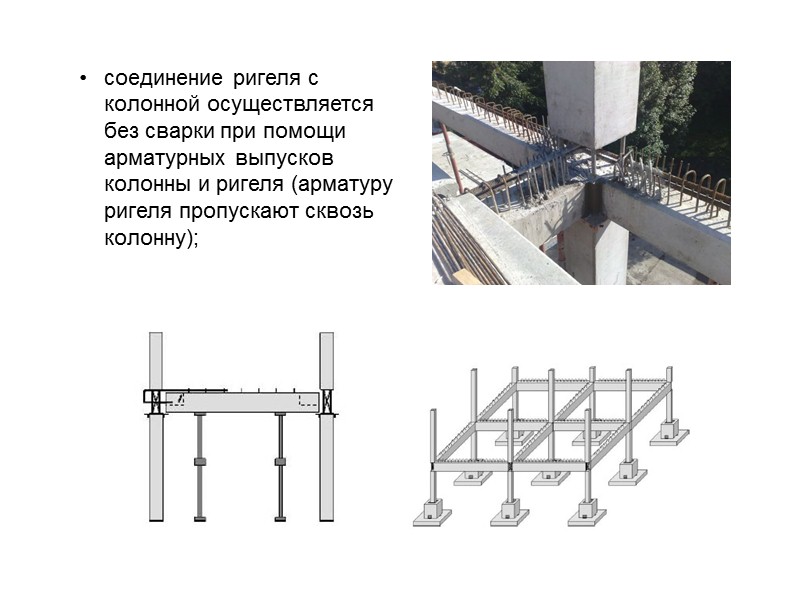 • соединение ригеля с колонной осуществляется без сварки при помощи арматурных выпусков колонны и ригеля (арматуру ригеля пропускают сквозь колонну);