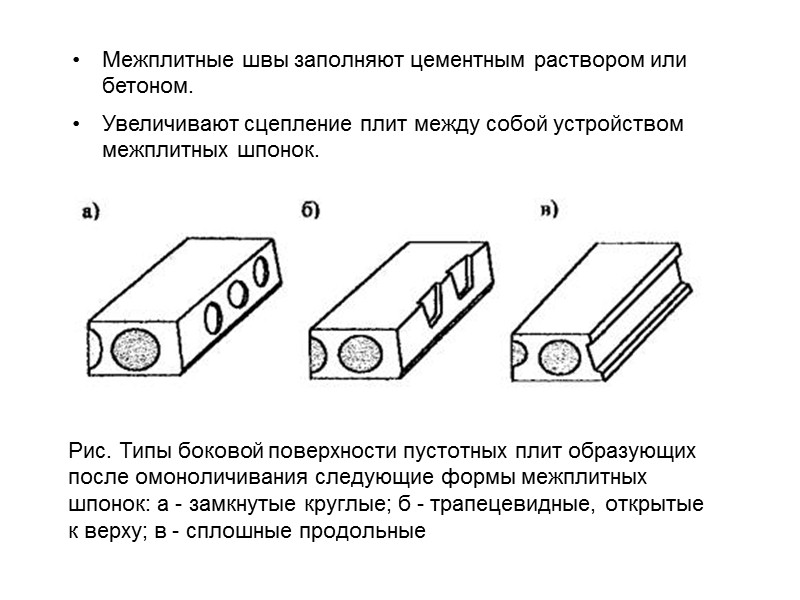 • Межплитные швы заполняют цементным раствором или бетоном.

• Увеличивают сцепление плит между собой устройством межплитных шпонок.

а)

б)

в)

Рис. Типы боковой поверхности пустотных плит образующих после омоноличивания следующие формы межплитных шпонок: а - замкнутые круглые; б - трапецевидные, открытые к верху; в - сплошные продольные