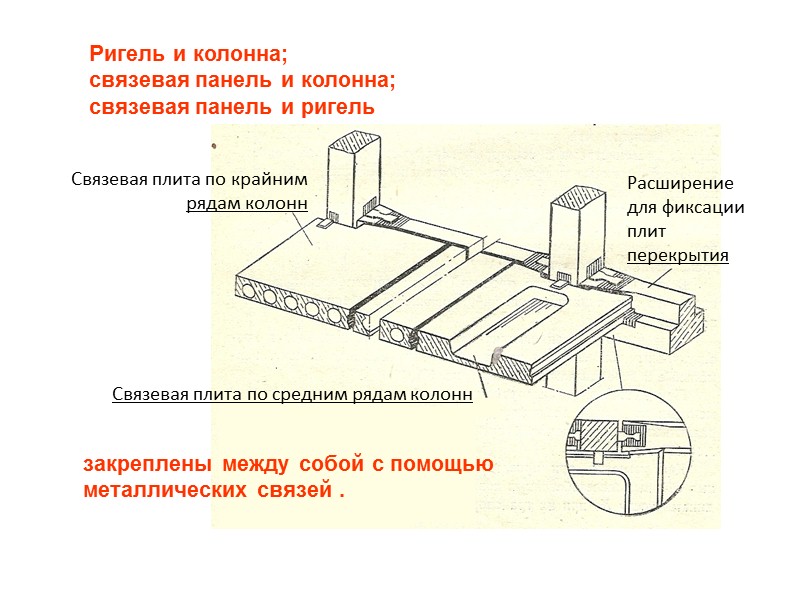 Ригель и колонна;
связевая панель и колонна;
связевая панель и ригель

Связевая плита по крайним рядам колонн

Расширение для фиксации плит перекрытия

Связевая плита по средним рядам колонн

закреплены между собой с помощью металлических связей .