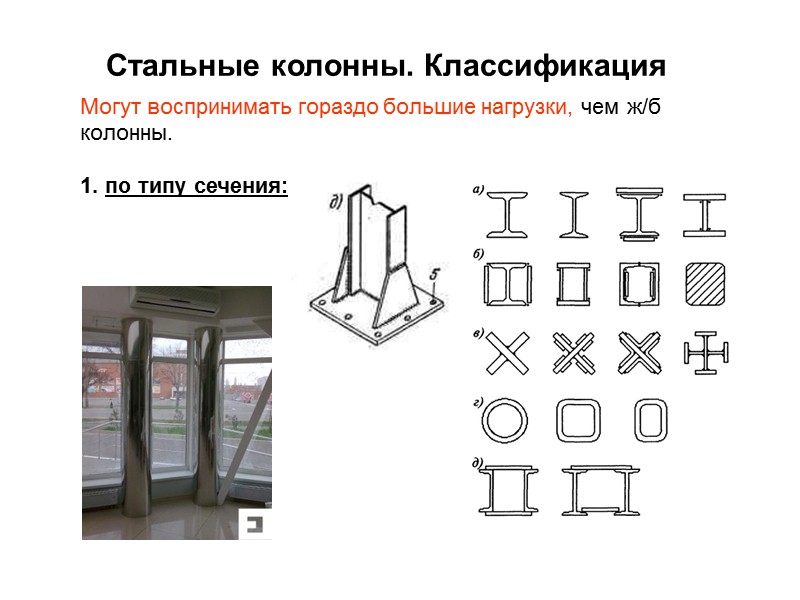 Стальные колонны. Классификация

Могут воспринимать гораздо большие нагрузки, чем ж/б колонны.

1. по типу сечения:

д)

5

а)

б)

в)

г)

д)