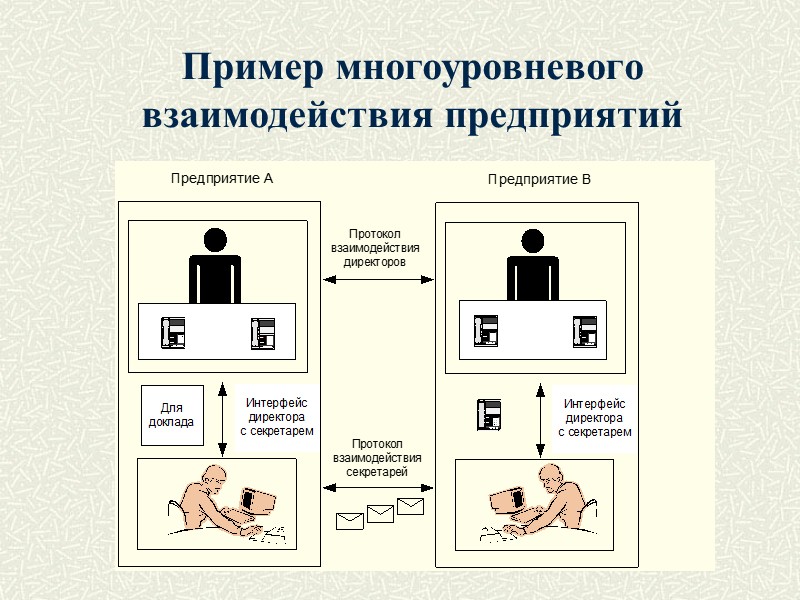 Пример многоуровневого взаимодействия предприятий

Предприятие А

Предприятие В

Протокол взаимодействия директоров

Для доклада

Интерфейс директора с секретарем

Интерфейс директора с секретарем

Протокол взаимодействия секретарей