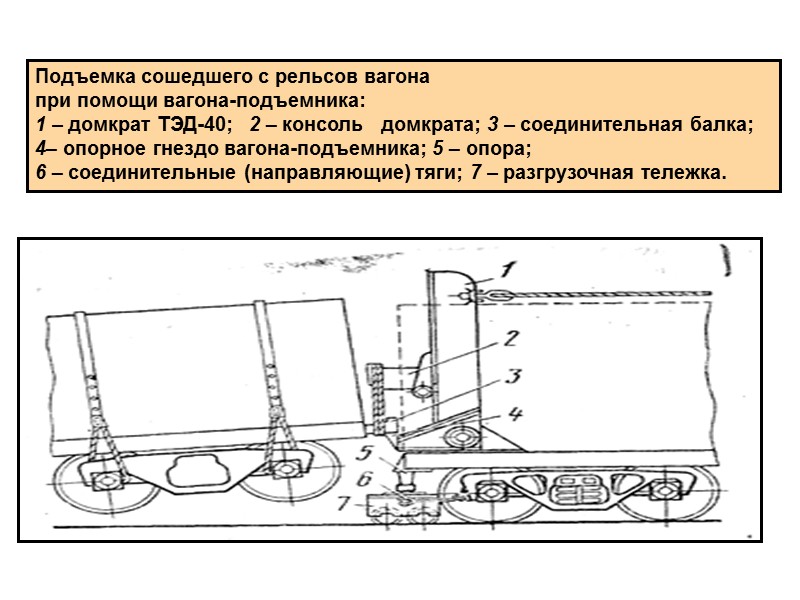 Подъемка сошедшего с рельсов вагона при помощи вагона-подъемника:
1 – домкрат ТЭД-40; 2 – консоль домкрата; 3 – соединительная балка; 4– опорное гнездо вагона-подъемника; 5 – опора; 6 – соединительные (направляющие) тяги; 7 – разгрузочная тележка.

1
2
3
4
5
6
7