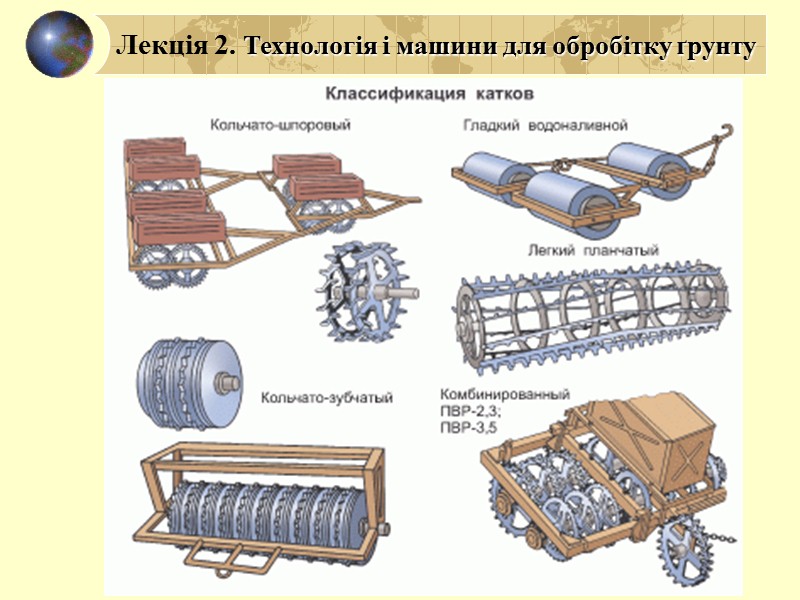 Лекція 2. Технологія і машини для обробітку грунту

Классификация катков

Кольчато-шпоровый

Гладкий водоналивной

Легкий планчатый

Кольчато-зубчатый

Комбинированный ПВР-2,3; ПВР-3,5