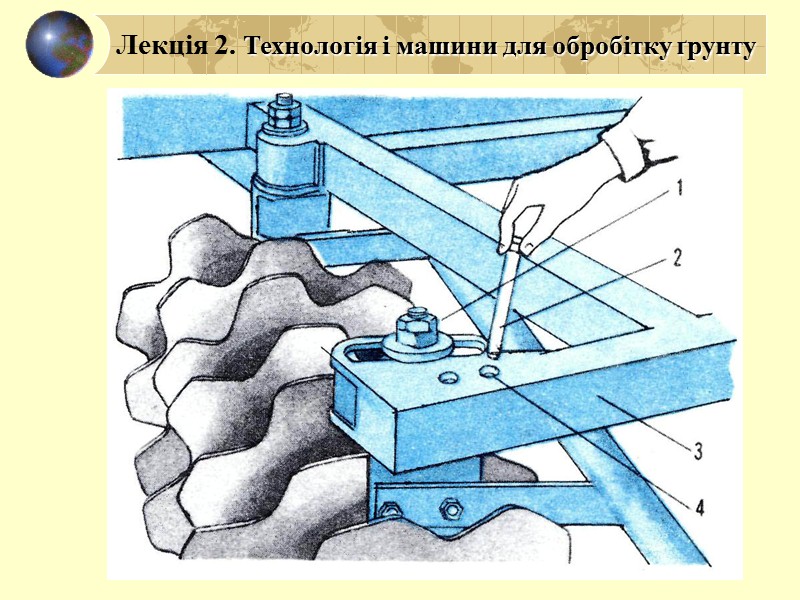 Лекція 2. Технологія і машини для обробітку грунту

1

2

3

4