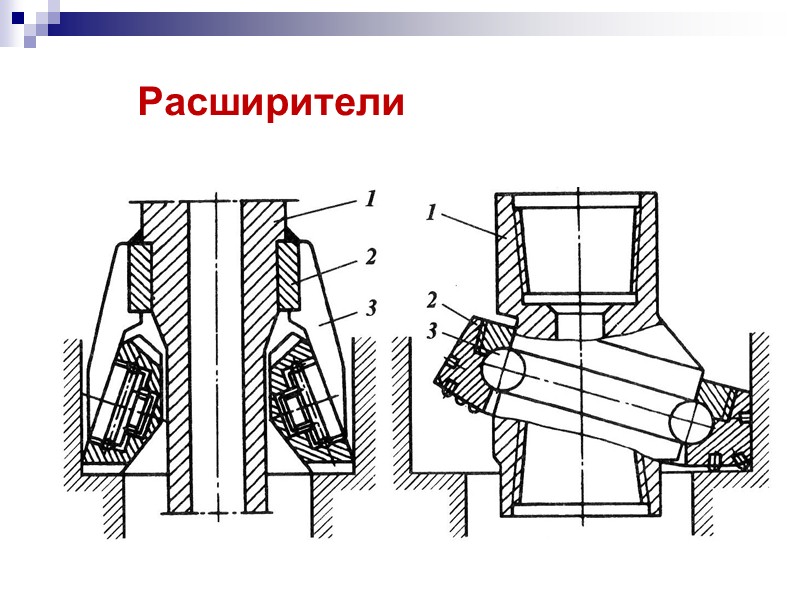 Расширители

1
2
3

1
2
3