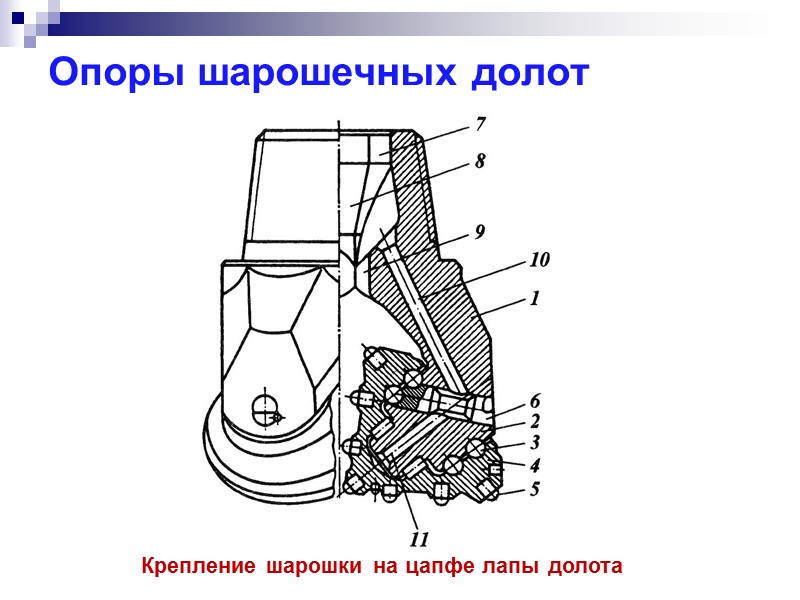 Опоры шарошечных долот

7
8
9
10
1
6
2
3
4
5
11

Крепление шарошки на цапфе лапы долота