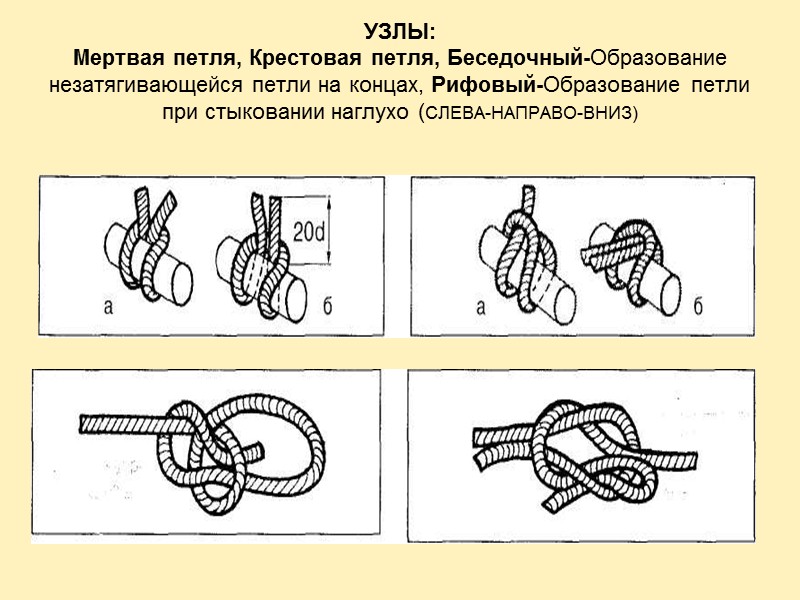 УЗЛЫ:
Мертвая петля, Крестовая петля, Беседочный-Образование незатягивающейся петли на концах, Рифовый-Образование петли при стыковании наглухо (СЛЕВА-НАПРАВО-ВНИЗ)

а
20d
б

а
б