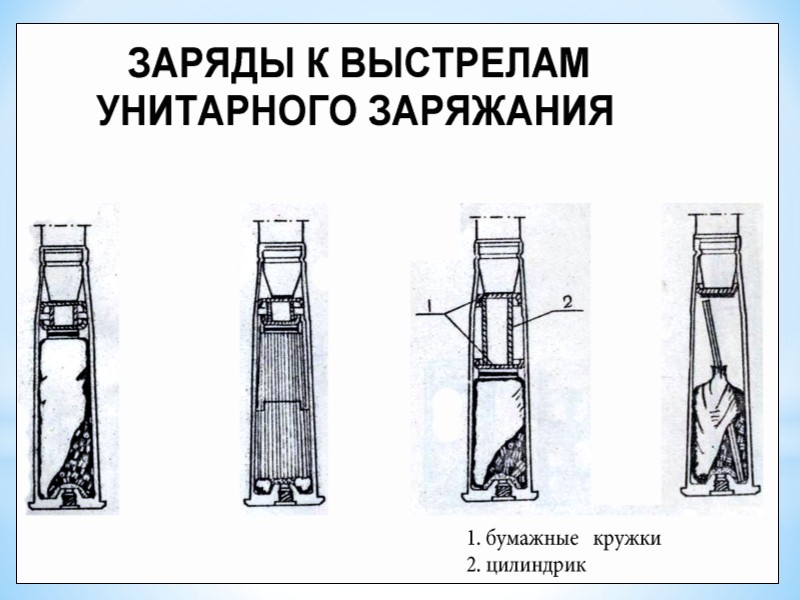 ЗАРЯДЫ К ВЫСТРЕЛАМ УНИТАРНОГО ЗАРЯЖАНИЯ

1

2

1. бумажные кружки
2. цилиндрик