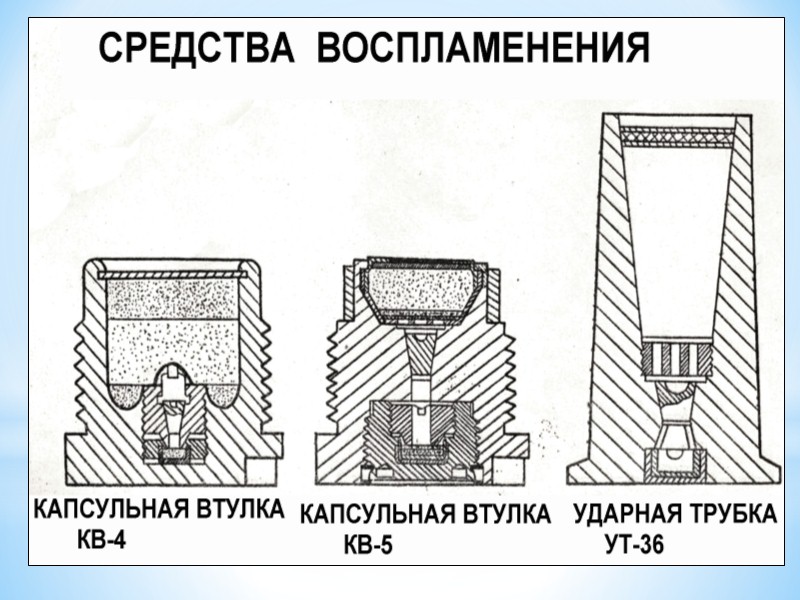 СРЕДСТВА ВОСПЛАМЕНЕНИЯ

КАПСУЛЬНАЯ ВТУЛКА КВ-4

КАПСУЛЬНАЯ ВТУЛКА КВ-5

УДАРНАЯ ТРУБКА УТ-36