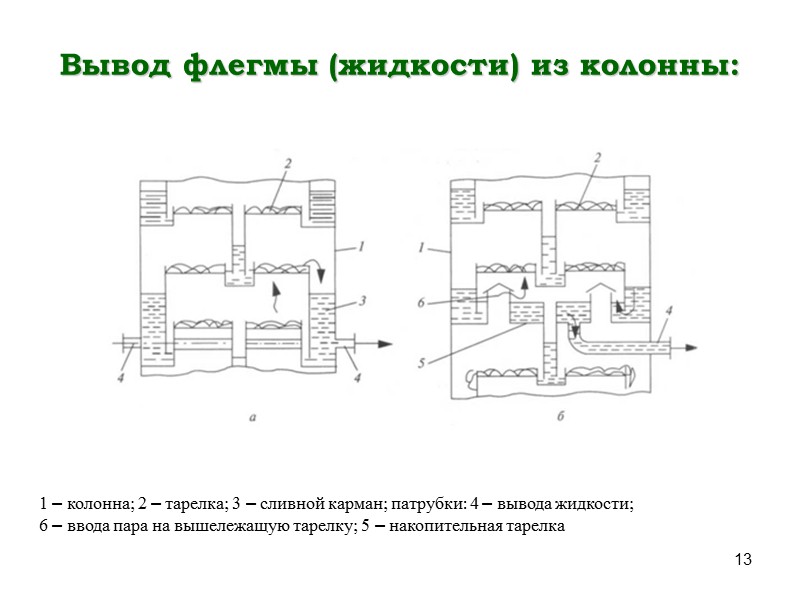 Вывод флегмы (жидкости) из колонны:

2
1
3
4
4
а

2
1
6
4
5
б

1 – колонна; 2 – тарелка; 3 – сливной карман; патрубки: 4 – вывода жидкости;
6 – ввода пара на вышележащую тарелку; 5 – накопительная тарелка

13