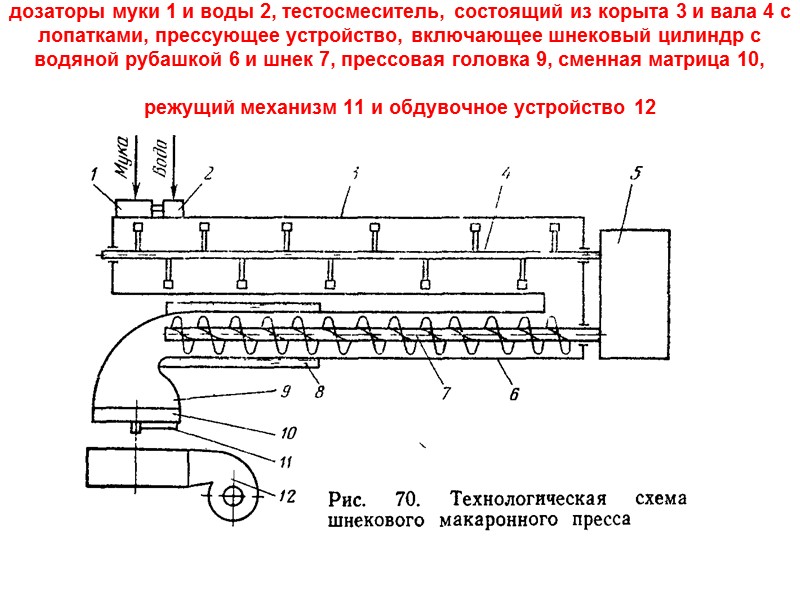 дозаторы муки 1 и воды 2, тестосмеситель, состоящий из корыта 3 и вала 4 с лопатками, прессующее устройство, включающее шнековый цилиндр с водяной рубашкой 6 и шнек 7, прессовая головка 9, сменная матрица 10,

режущий механизм 11 и обдувочное устройство 12

Мука
Вода
1
2
3
4
5
9
8
7
6
10
11
12

Рис. 70. Технологическая схема шнекового макаронного пресса