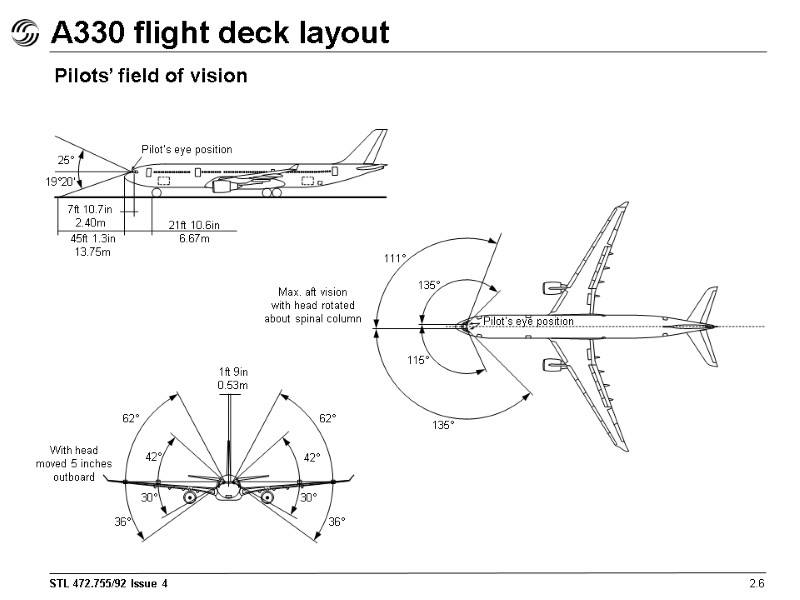 A330 flight deck layout

Pilots' field of vision

Pilot's eye position

25°

19°20'

7ft 10.7in
2.40m

45ft 1.3in
13.75m

21ft 10.6in
6.67m

111°

135°

Max. aft vision with head rotated about spinal column

Pilot's eye position

115°

135°

1ft 9in
0.53m

62°

62°

With head moved 5 inches outboard

42°

42°

30°

30°

36°

36°

STL 472.755/92 Issue 4

2.6