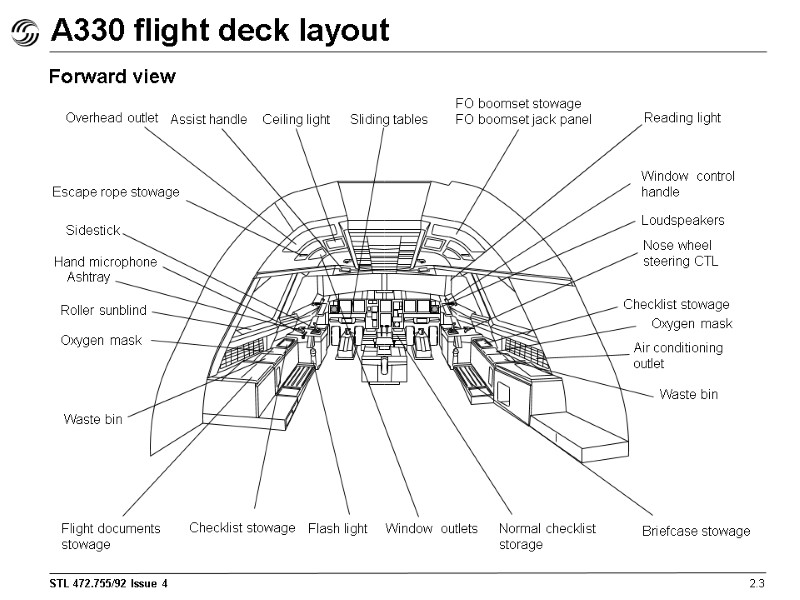 A330 flight deck layout

Forward view

Overhead outlet
Assist handle
Ceiling light
Sliding tables
FO boomset stowage
FO boomset jack panel
Reading light

Escape rope stowage
Sidestick
Hand microphone
Ashtray
Roller sunblind
Oxygen mask
Waste bin

Window control handle
Loudspeakers
Nose wheel steering CTL
Checklist stowage
Oxygen mask
Air conditioning outlet
Waste bin

Flight documents stowage
Checklist stowage
Flash light
Window outlets
Normal checklist storage
Briefcase stowage

STL 472.755/92 Issue 4
2.3