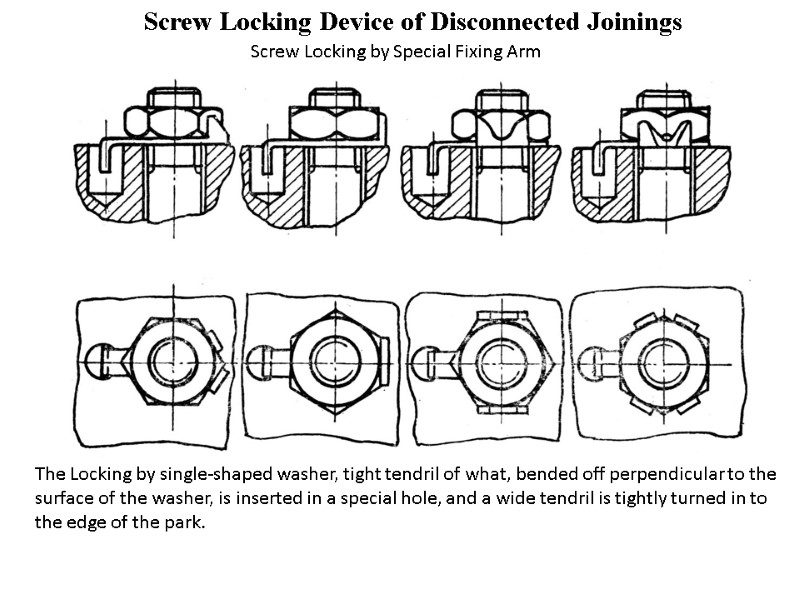 Screw Locking Device of Disconnected Joinings
Screw Locking by Special Fixing Arm

The Locking by single-shaped washer, tight tendril of what, bended off perpendicular to the surface of the washer, is inserted in a special hole, and a wide tendril is tightly turned in to the edge of the park.