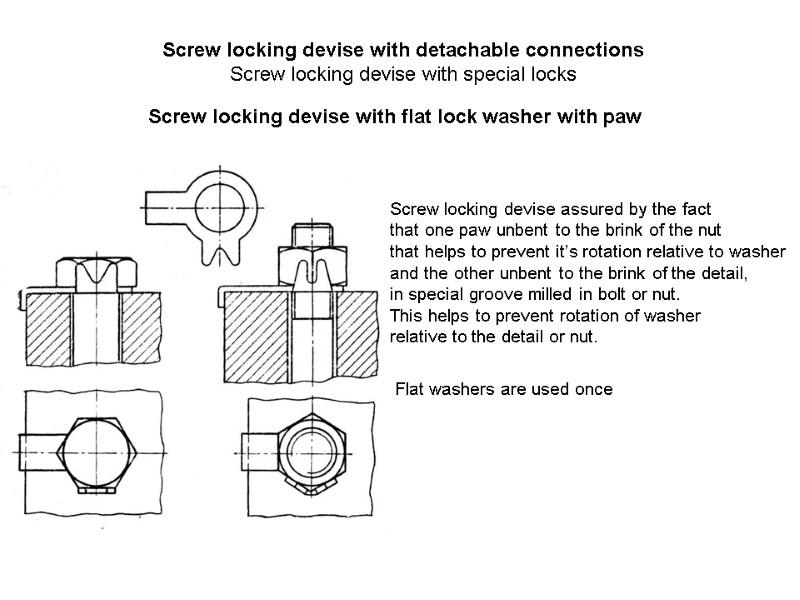 Screw locking devise with detachable connections
Screw locking devise with special locks

Screw locking devise with flat lock washer with paw

Screw locking devise assured by the fact that one paw unbent to the brink of the nut that helps to prevent it's rotation relative to washer and the other unbent to the brink of the detail, in special groove milled in bolt or nut. This helps to prevent rotation of washer relative to the detail or nut.

Flat washers are used once