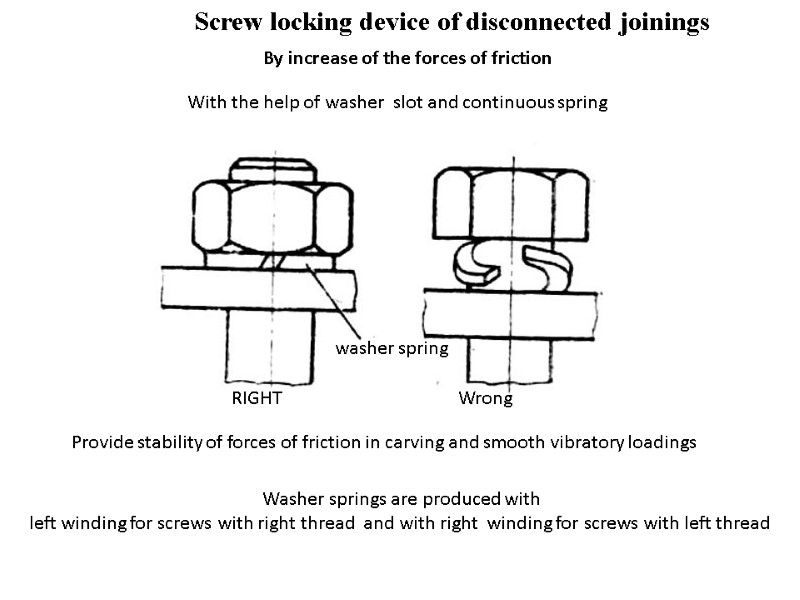 Screw locking device of disconnected joinings

By increase of the forces of friction

With the help of washer slot and continuous spring

washer spring

RIGHT

Wrong

Provide stability of forces of friction in carving and smooth vibratory loadings

Washer springs are produced with
left winding for screws with right thread and with right winding for screws with left thread