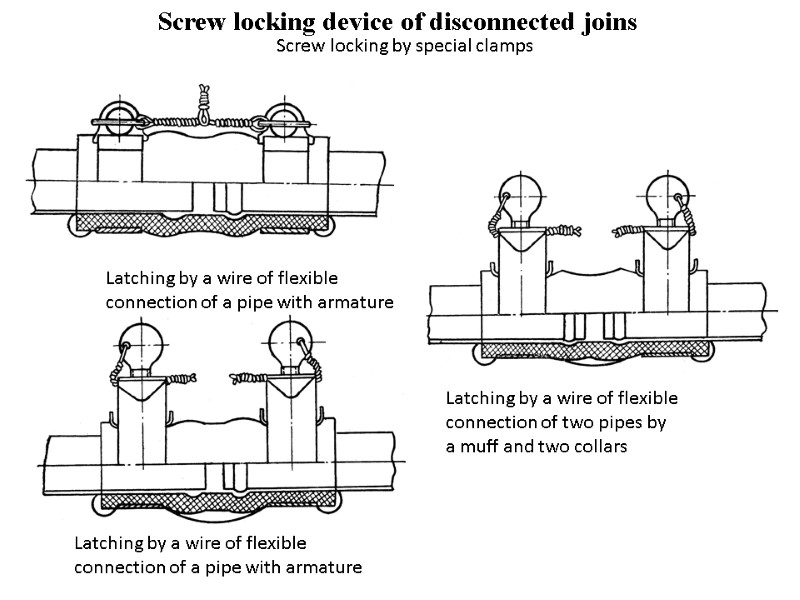 Screw locking device of disconnected joins
Screw locking by special clamps

Latching by a wire of flexible connection of a pipe with armature

Latching by a wire of flexible connection of two pipes by a muff and two collars

Latching by a wire of flexible connection of a pipe with armature