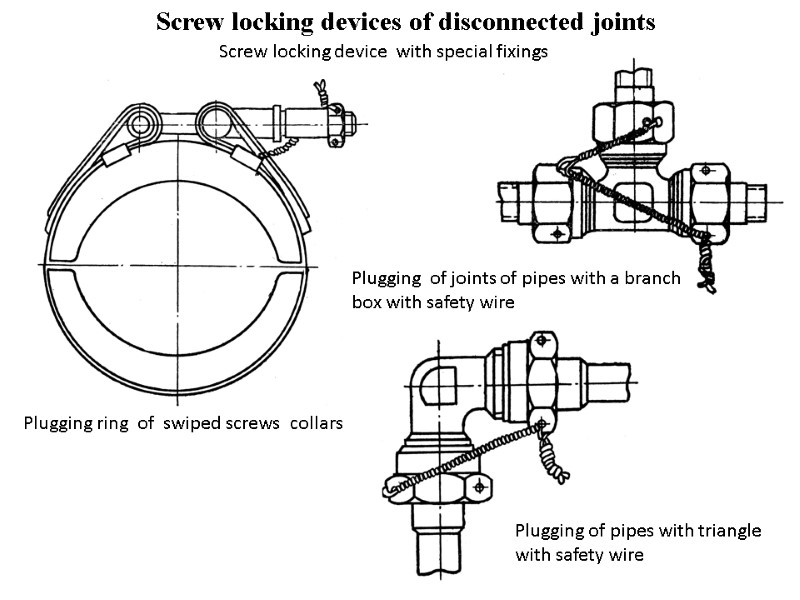 Screw locking devices of disconnected joints

Screw locking device with special fixings

Plugging of joints of pipes with a branch box with safety wire

Plugging ring of swiped screws collars

Plugging of pipes with triangle with safety wire