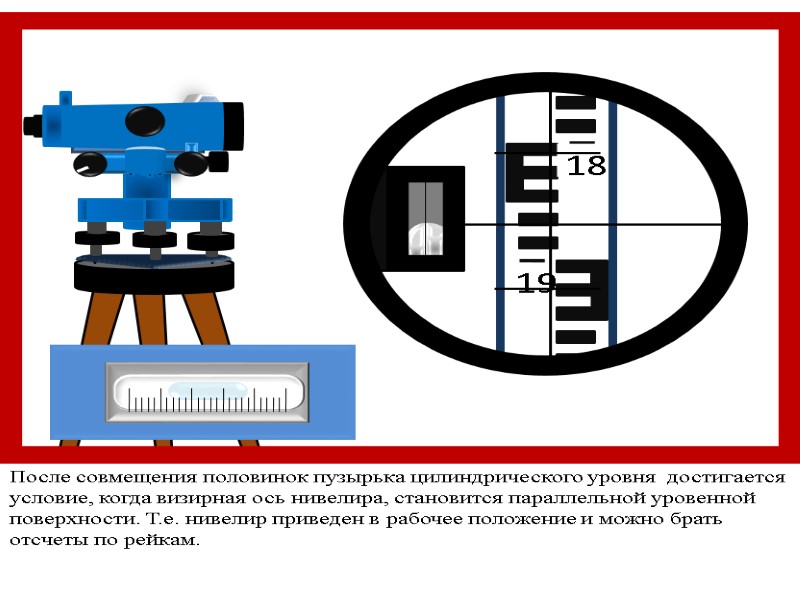 18

19

После совмещения половинок пузырька цилиндрического уровня достигается условие, когда визирная ось нивелира, становится параллельной уровенной поверхности. Т.е. нивелир приведен в рабочее положение и можно брать отсчеты по рейкам.