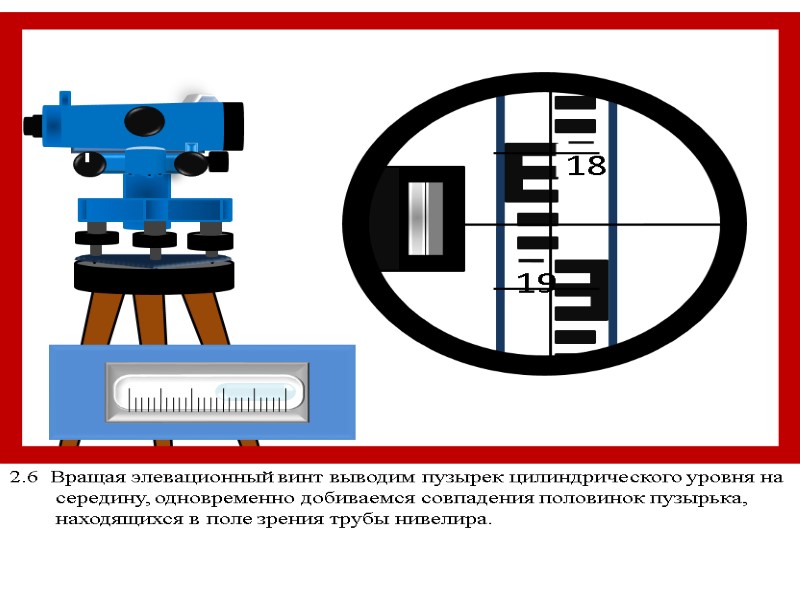 18

19

2.6 Вращая элевационный винт выводим пузырек цилиндрического уровня на середину, одновременно добиваемся совпадения половинок пузырька, находящихся в поле зрения трубы нивелира.