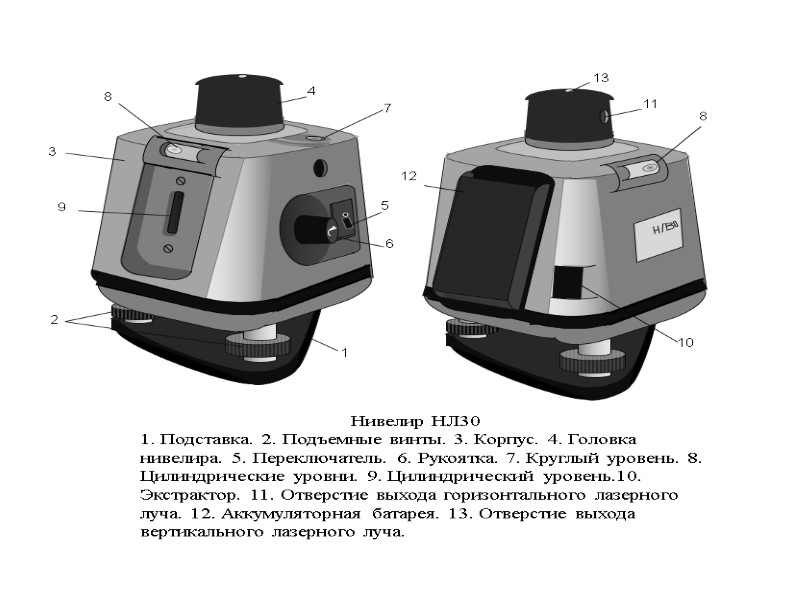 8
4
7
3
9
5
6
2
1
13
11
8
12
НЛ30
10

Нивелир НЛ30
1. Подставка. 2. Подъемные винты. 3. Корпус. 4. Головка нивелира. 5. Переключатель. 6. Рукоятка. 7. Круглый уровень. 8. Цилиндрические уровни. 9. Цилиндрический уровень.10. Экстрактор. 11. Отверстие выхода горизонтального лазерного луча. 12. Аккумуляторная батарея. 13. Отверстие выхода вертикального лазерного луча.