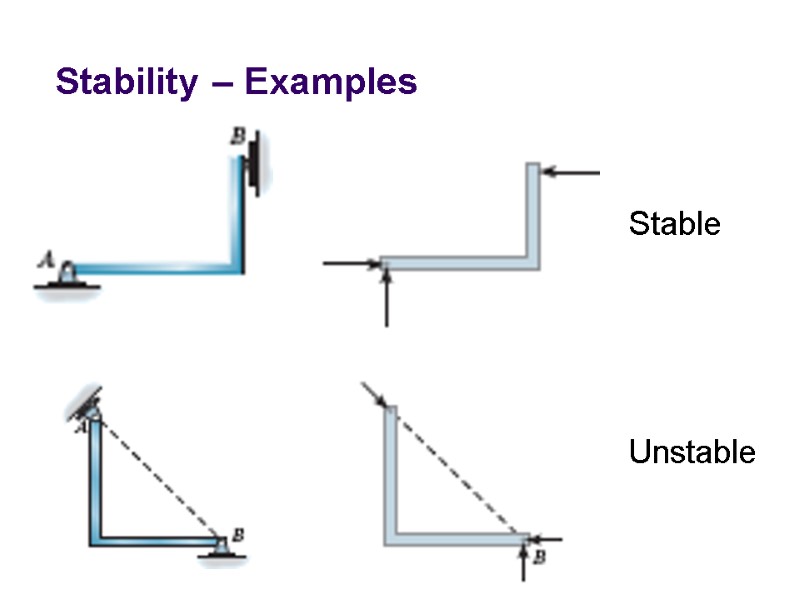 Stability – Examples

B

A

Stable

A

B

B

Unstable