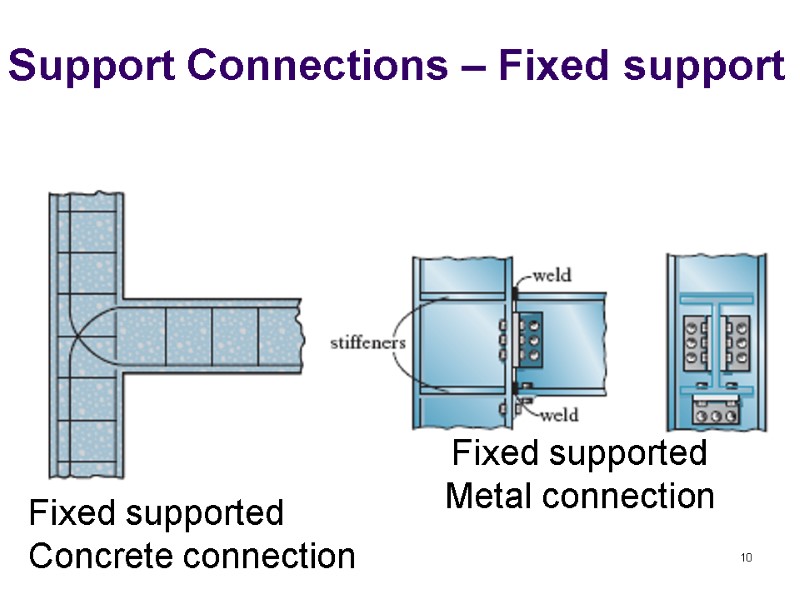 Support Connections – Fixed support

weld

stiffeners

weld

Fixed supported
Metal connection

Fixed supported
Concrete connection

10