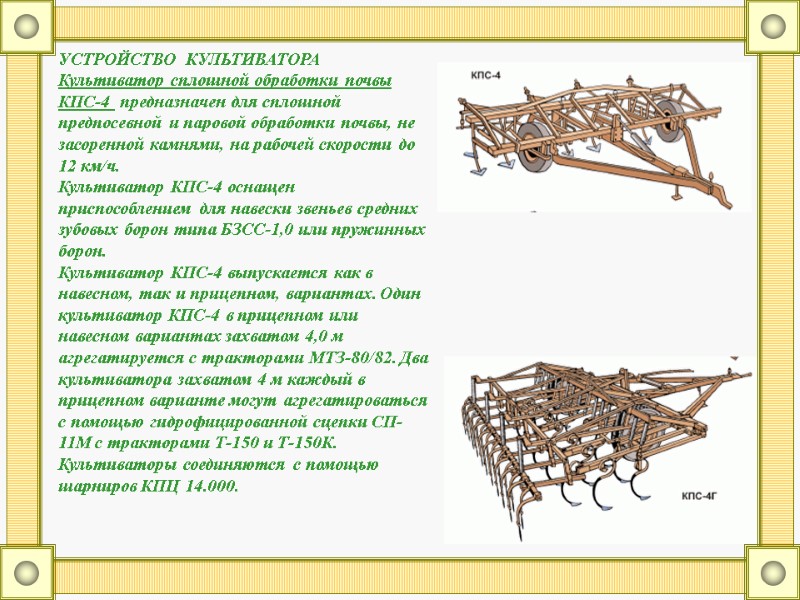 УСТРОЙСТВО КУЛЬТИВАТОРА
Культиватор сплошной обработки почвы КПС-4 предназначен для сплошной предпосевной и паровой обработки почвы, не засоренной камнями, на рабочей скорости до 12 км/ч.
Культиватор КПС-4 оснащен приспособлением для навески звеньев средних зубовых борон типа БЗСС-1,0 или пружинных борон.
Культиватор КПС-4 выпускается как в навесном, так и прицепном, вариантах. Один культиватор КПС-4 в прицепном или навесном вариантах захватом 4,0 м агрегатируется с тракторами МТЗ-80/82. Два культиватора захватом 4 м каждый в прицепном варианте могут агрегатироваться с помощью гидрофицированной сцепки СП-11М с тракторами Т-150 и Т-150К. Культиваторы соединяются с помощью шарниров КПЦ 14.000.

КПС-4

КПС-4Г