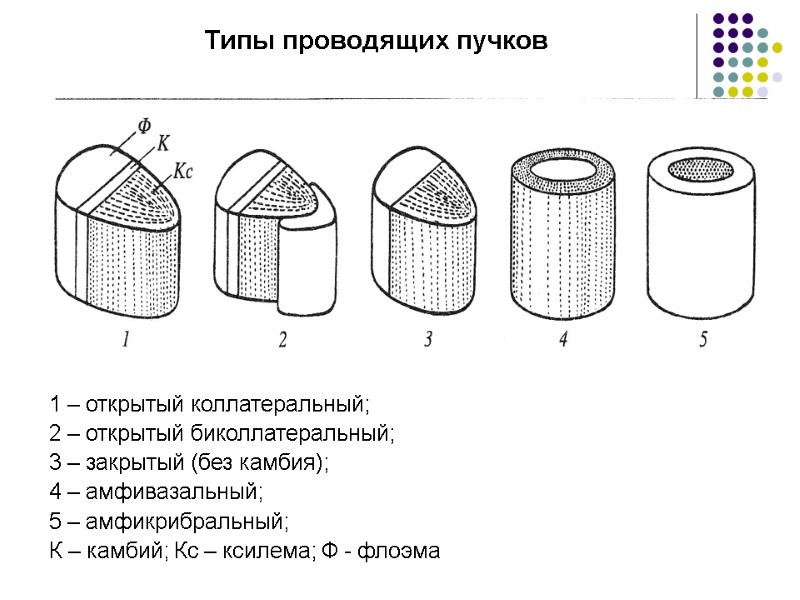 Типы проводящих пучков

Ф
К
Кс

1
2
3
4
5

1 – открытый коллатеральный;
2 – открытый биколлатеральный;
3 – закрытый (без камбия);
4 – амфивазальный;
5 – амфикрибральный;
К – камбий; Кс – ксилема; Ф - флоэма