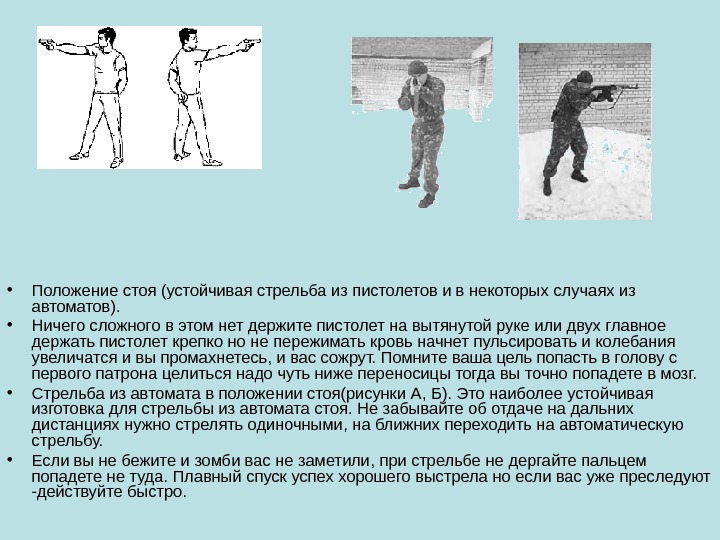 • Положение стоя (устойчивая стрельба из пистолетов и в некоторых случаях из автоматов).

• Ничего сложного в этом нет держите пистолет на вытянутой руке или двух главное держать пистолет крепко но не пережимать кровь начнет пульсировать и колебания увеличатся и вы промахнетесь, и вас сожрут. Помните ваша цель попасть в голову с первого патрона целиться надо чуть ниже переносицы тогда вы точно попадете в мозг.

• Стрельба из автомата в положении стоя(рисунки А, Б). Это наиболее устойчивая изготовка для стрельбы из автомата стоя. Не забывайте об отдаче на дальних дистанциях нужно стрелять одиночными, на ближних переходить на автоматическую стрельбу.

• Если вы не бежите и зомби вас не заметили, при стрельбе не дергайте пальцем попадете не туда. Плавный спуск успех хорошего выстрела но если вас уже преследуют -действуйте быстро.