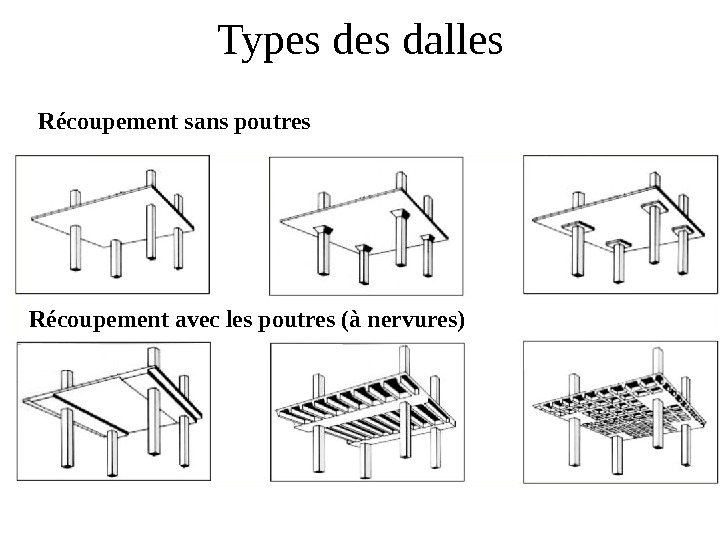 Types des dalles

Récoupement sans poutres

Récoupement avec les poutres (à nervures)