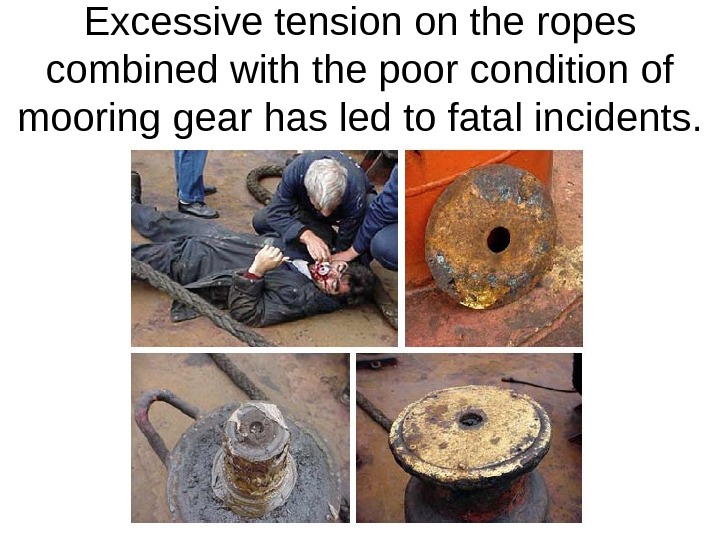 Excessive tension on the ropes combined with the poor condition of mooring gear has led to fatal incidents.