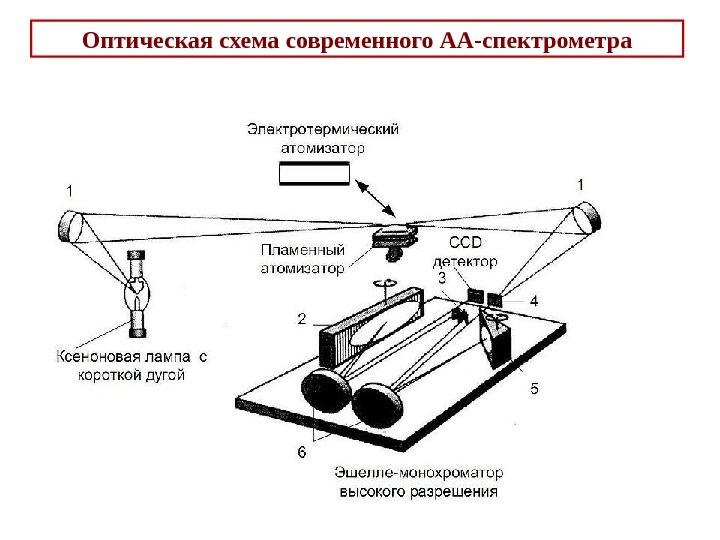 Оптическая схема современного АА-спектрометра

Электротермический атомизатор

1

1

Пламенный атомизатор

CCD детектор

3

4

2

Ксеноновая лампа с короткой дугой

5

6

Эшелле-монохроматор высокого разрешения