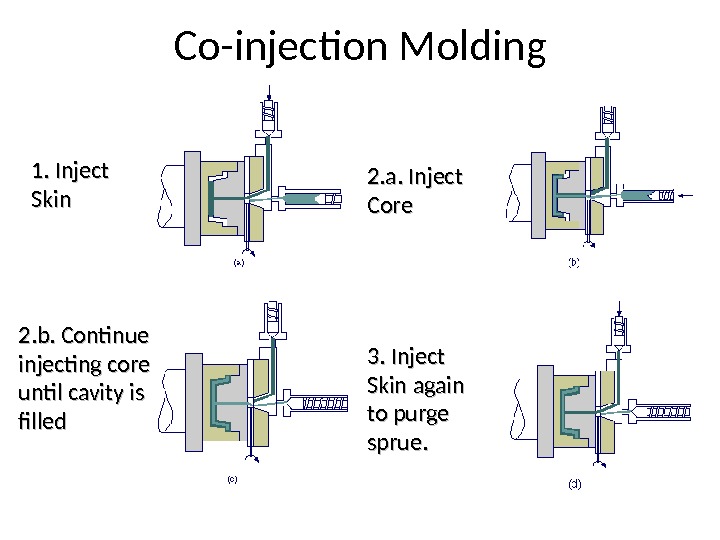 Co-injection Molding

1. Inject Skin

(a)

2.a. Inject Core

(b)

2.b. Continue injecting core until cavity is filled

(c)

3. Inject Skin again to purge sprue.

(d)