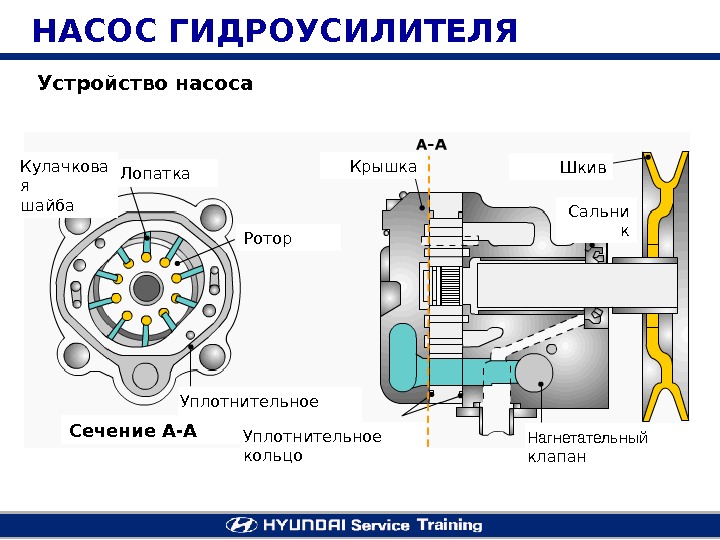 НАСОС ГИДРОУСИЛИТЕЛЯ

Устройство насоса

Кулачковая шайба

Лопатка

Ротор

Уплотнительное

Сечение А-А

А-А

Крышка

Шкив

Сальник

Уплотнительное кольцо

Нагнетательный клапан

HYUNDAI Service Training