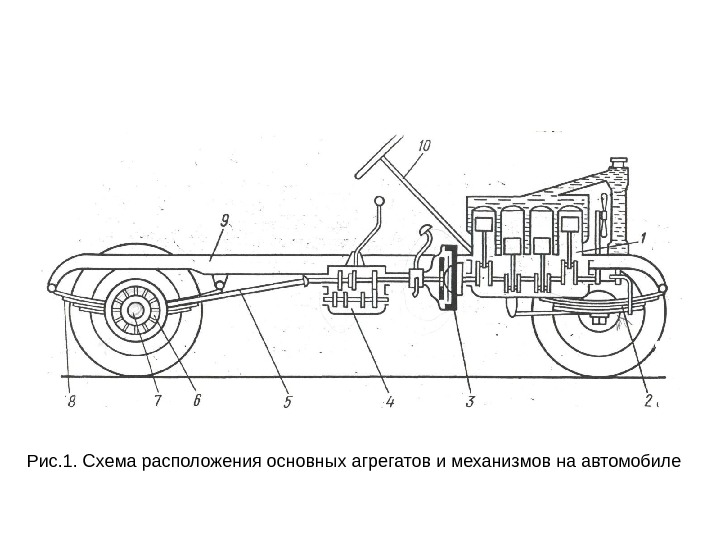 10

9

1

8

7

6

5

4

3

2

Рис.1. Схема расположения основных агрегатов и механизмов на автомобиле