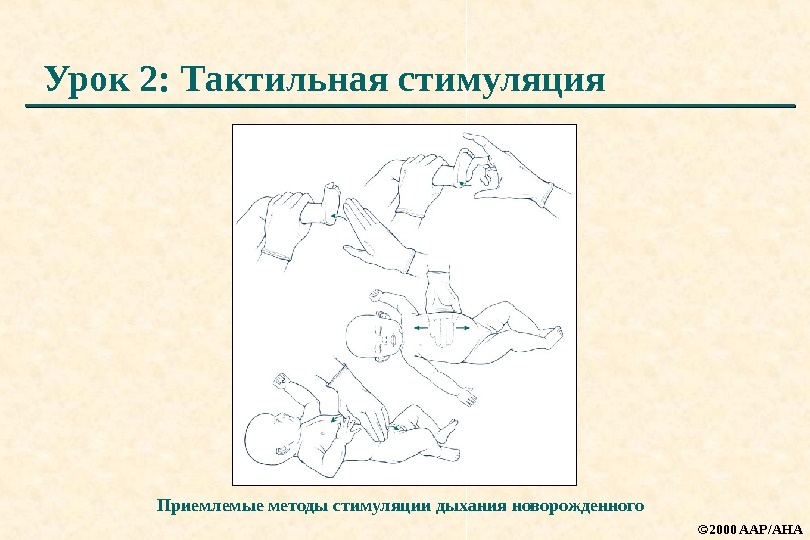 Урок 2: Тактильная стимуляция

Приемлемые методы стимуляции дыхания новорожденного

©2000 AAP/AHA