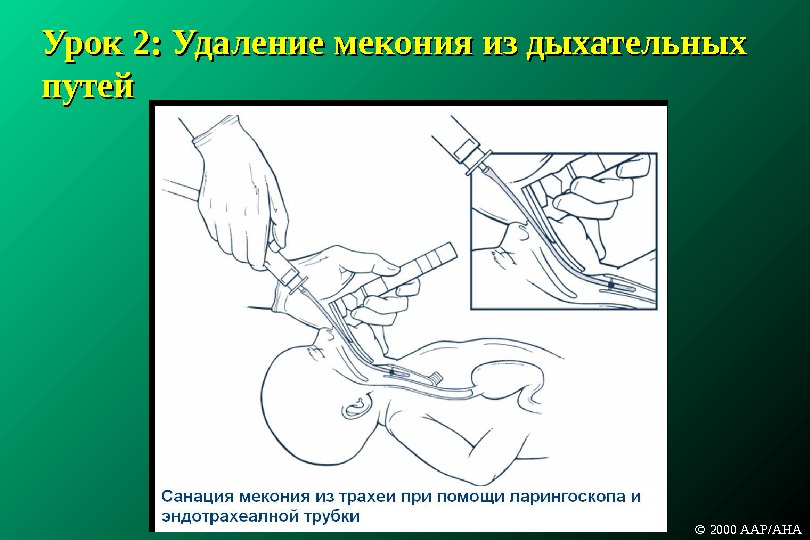 Урок 2: Удаление мекония из дыхательных путей

Санация мекония из трахеи при помощи ларингоскопа и эндотрахеалной трубки

© 2000 AAP/AHA