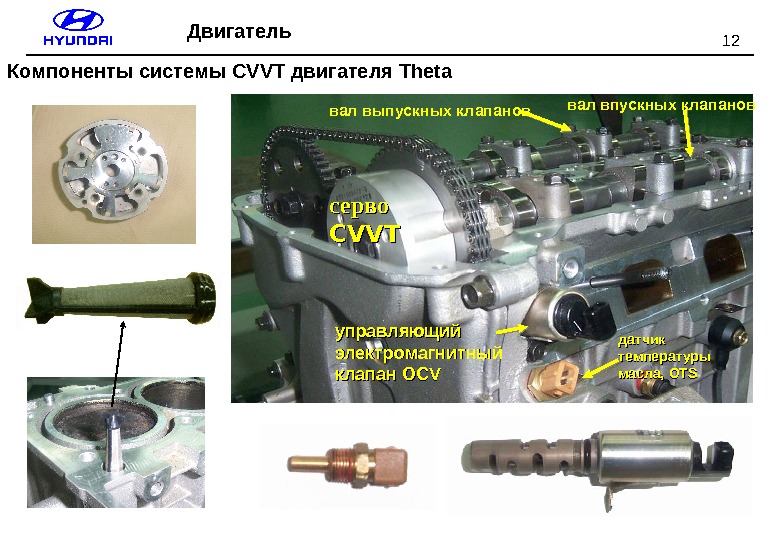 HYUNDAI

Двигатель

12

Компоненты системы CVVT двигателя Theta

вал выпускных клапанов

вал впускных клапанов

серво CVVT

управляющий электромагнитный клапан OCV

датчик температуры масла, OTS