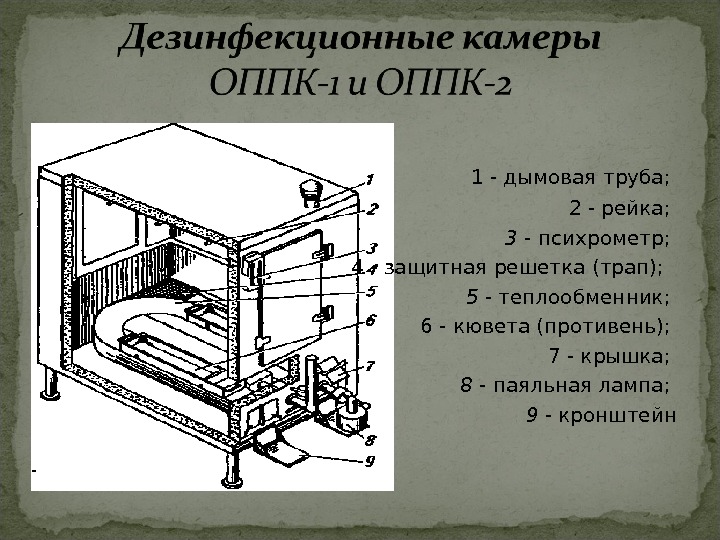 Дезинфекционные камеры
ОППК-1 и ОППК-2

1
2
3
4
5
6
7
8
9

1 - дымовая труба;
2 - рейка;
3 - психрометр;
4 - защитная решетка (трап);
5 - теплообменник;
6 - кювета (противень);
7 - крышка;
8 - паяльная лампа;
9 - кронштейн