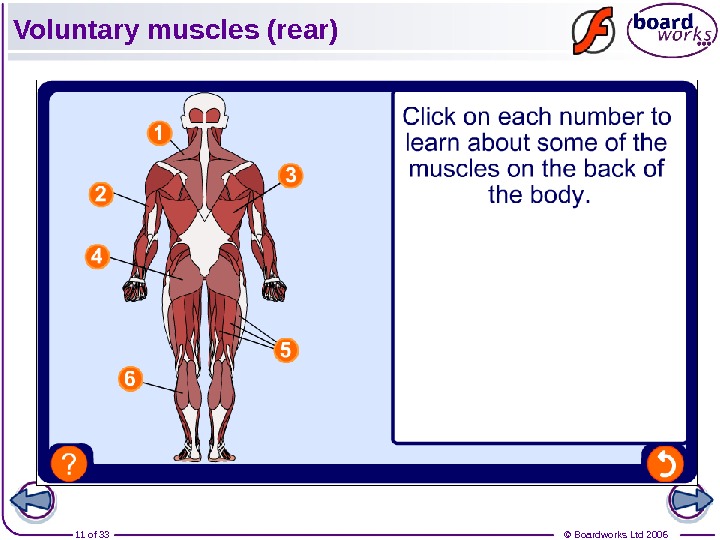 Voluntary muscles (rear)

board works

1
2
3
4
5
6

Click on each number to learn about some of the muscles on the back of the body.

?

11 of 33

© Boardworks Ltd 2006