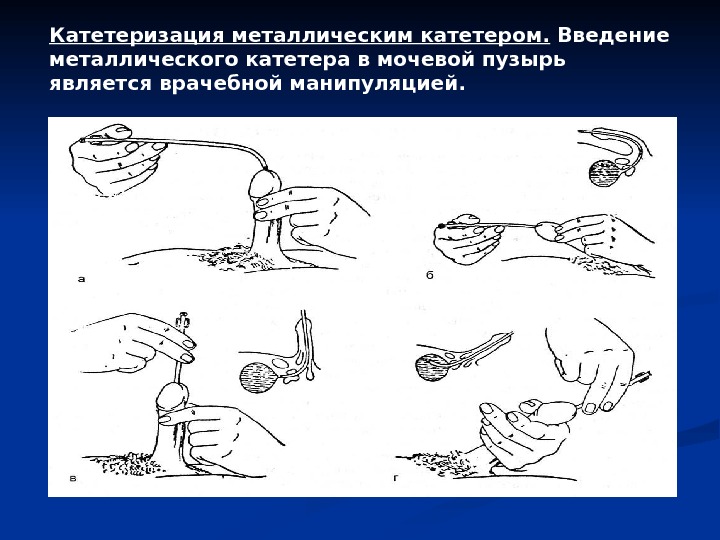 Катетеризация металлическим катетером. Введение металлического катетера в мочевой пузырь является врачебной манипуляцией.

а

б

в

г