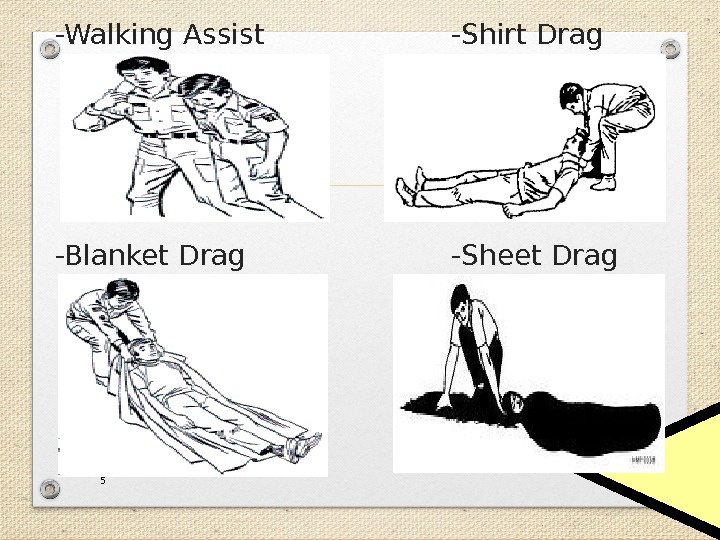 -Walking Assist

-Shirt Drag

-Blanket Drag

-Sheet Drag

5