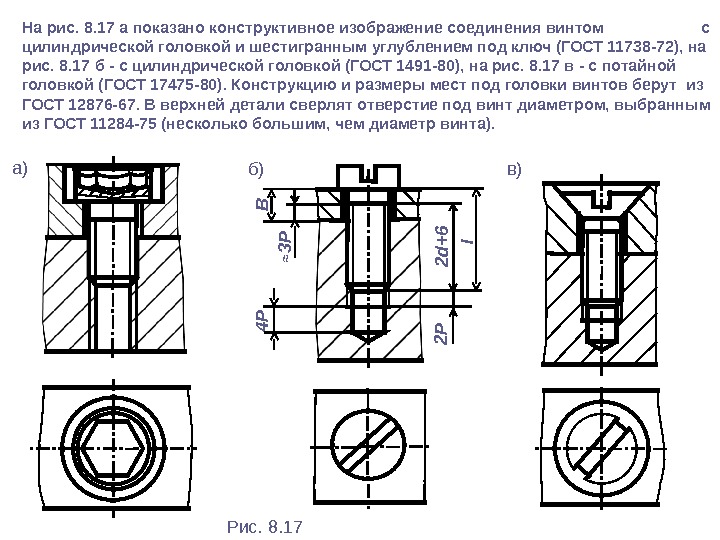 На рис. 8.17 а показано конструктивное изображение соединения винтом с цилиндрической головкой и шестигранным углублением под ключ (ГОСТ 11738-72), на рис. 8.17 б - с цилиндрической головкой (ГОСТ 1491-80), на рис. 8.17 в - с потайной головкой (ГОСТ 17475-80). Конструкцию и размеры мест под головки винтов берут из ГОСТ 12876-67. В верхней детали сверлят отверстие под винт диаметром, выбранным из ГОСТ 11284-75 (несколько большим, чем диаметр винта).

а)

б)

в)

B

≈3P

4P

2d+6

l

2P

Рис. 8.17