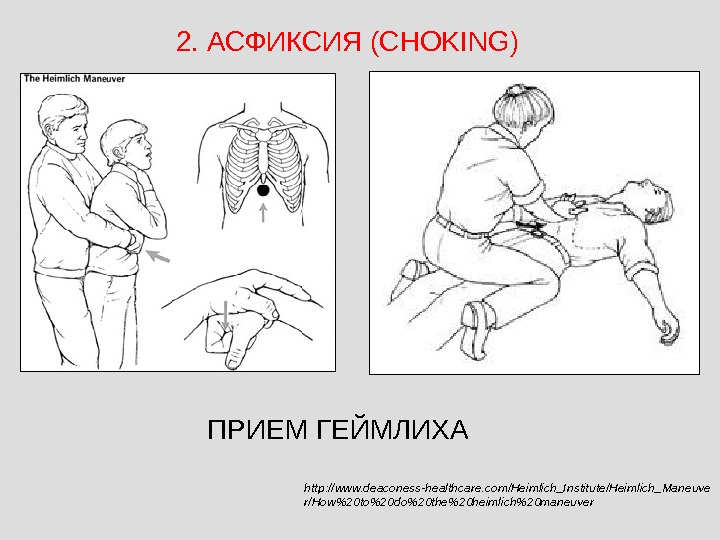 2. АСФИКСИЯ (CHOKING)

The Heimlich Maneuver

ПРИЕМ ГЕЙМЛИХА

http://www.deaconess-healthcare.com/Heimlich_Institute/Heimlich_Maneuver/How%20to%20do%20the%20heimlich%20maneuver