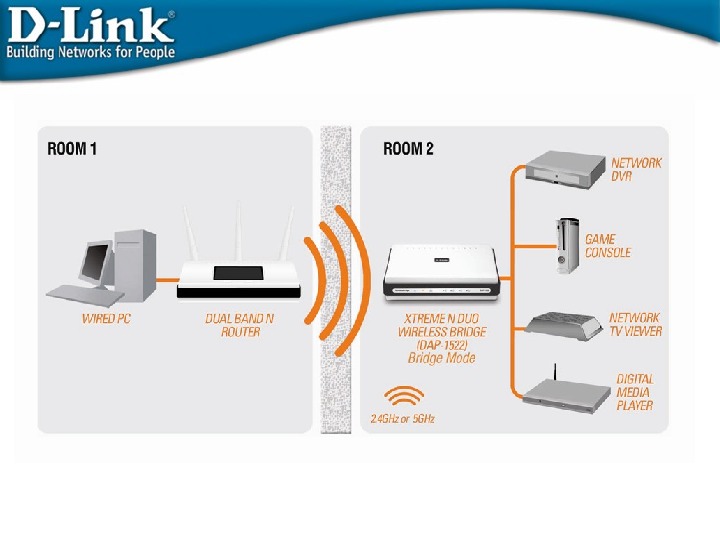 D-Link®
Building Networks for People

ROOM 1

WIRED PC

DUAL BAND N ROUTER

ROOM 2

XTREME N DUO WIRELESS BRIDGE (DAP-1522) Bridge Mode

2.4GHz or 5GHz

NETWORK DVR

GAME CONSOLE

NETWORK TV VIEWER

DIGITAL MEDIA PLAYER